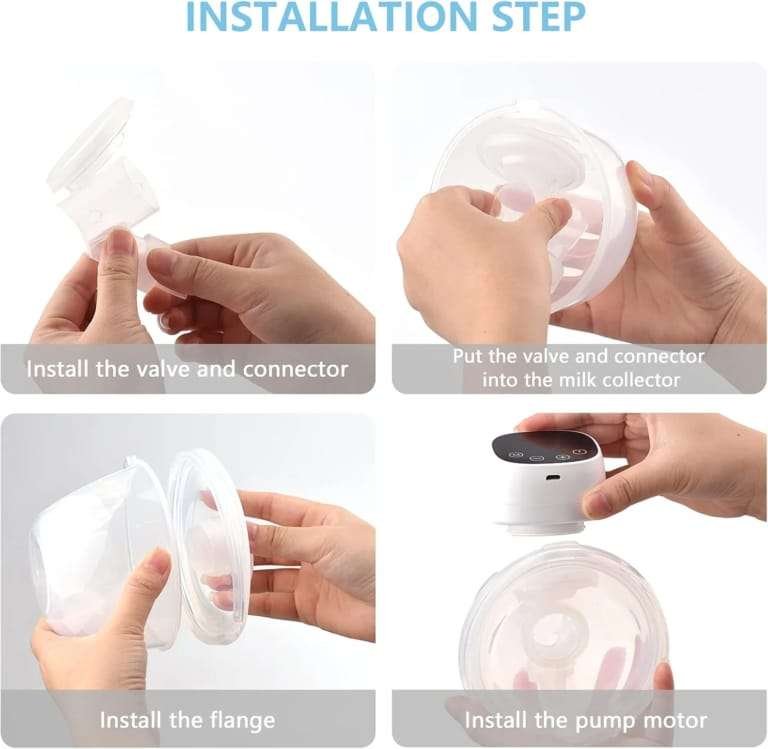 INSTALLATION STEP

Install the valve and connector

Put the valve and connector into the milk collector

Install the flange

Install the pump motor